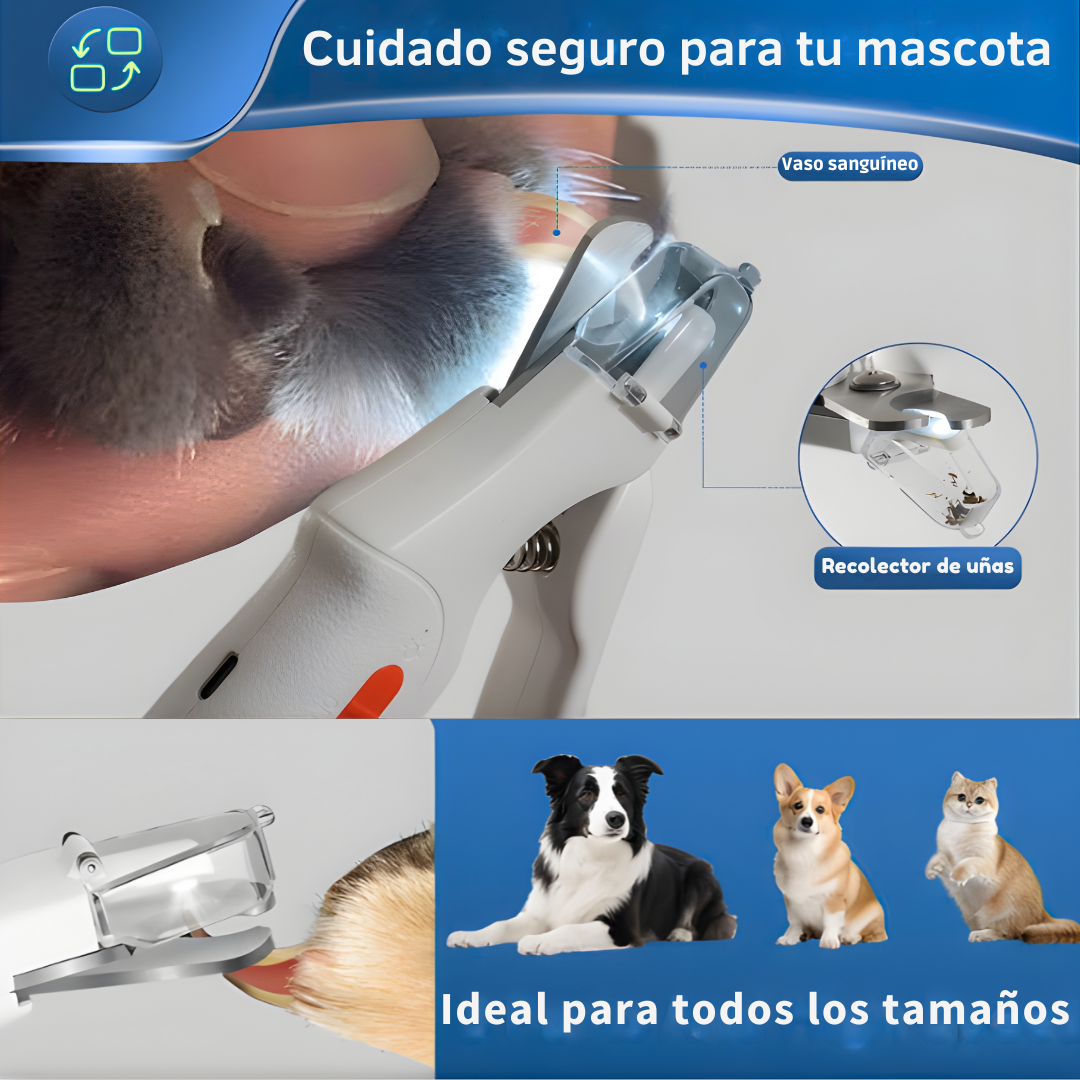 Cuidado seguro para tu mascota

Vaso sanguíneo

Recolector de uñas

Ideal para todos los tamaños