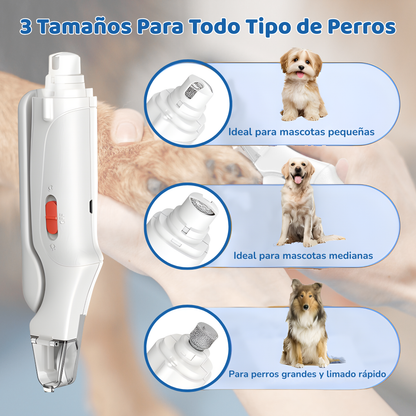 3 Tamaños Para Todo Tipo de Perros

Ideal para mascotas pequeñas

Ideal para mascotas medianas

Para perros grandes y limado rápido