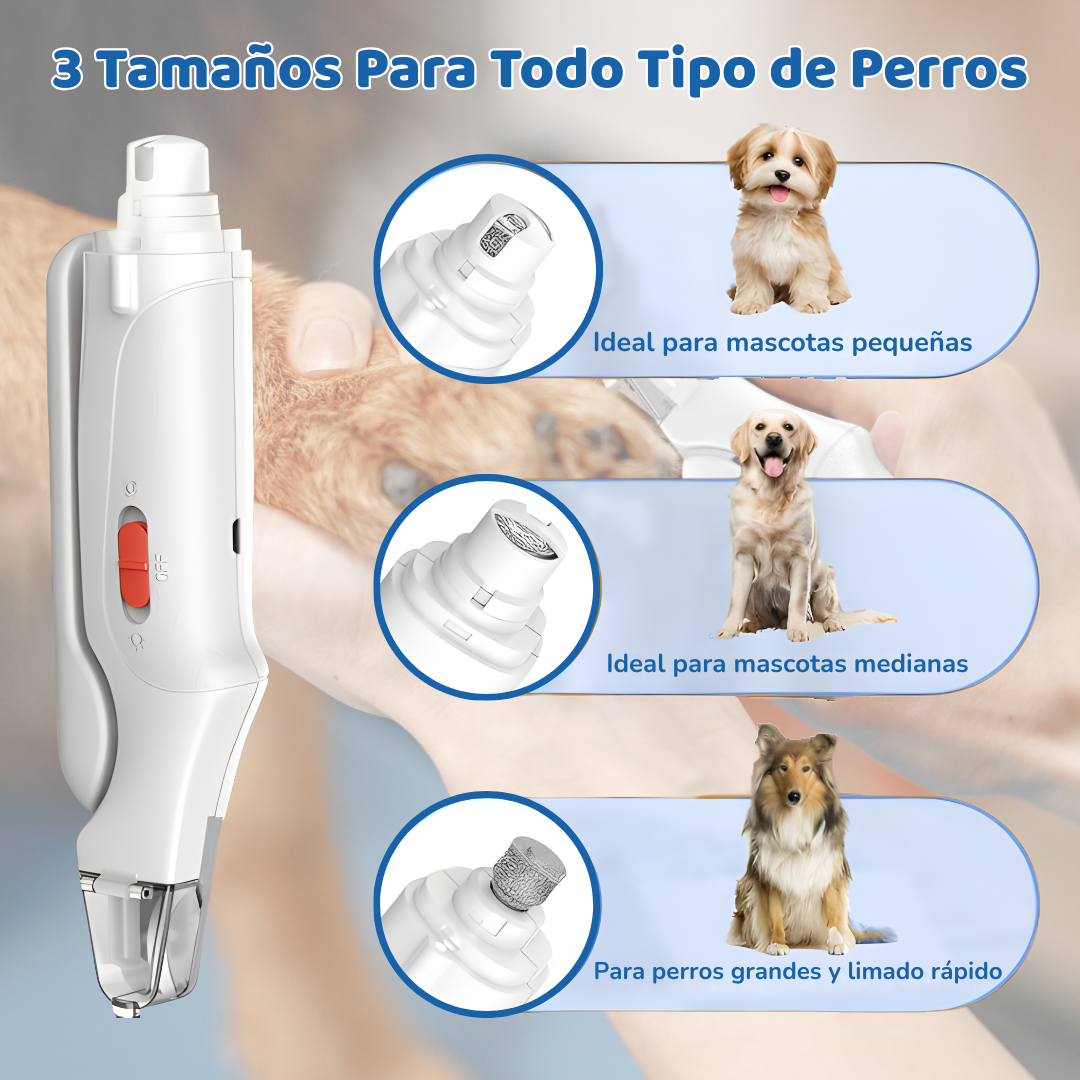 3 Tamaños Para Todo Tipo de Perros

OFF

Ideal para mascotas pequeñas

Ideal para mascotas medianas

Para perros grandes y limado rápido